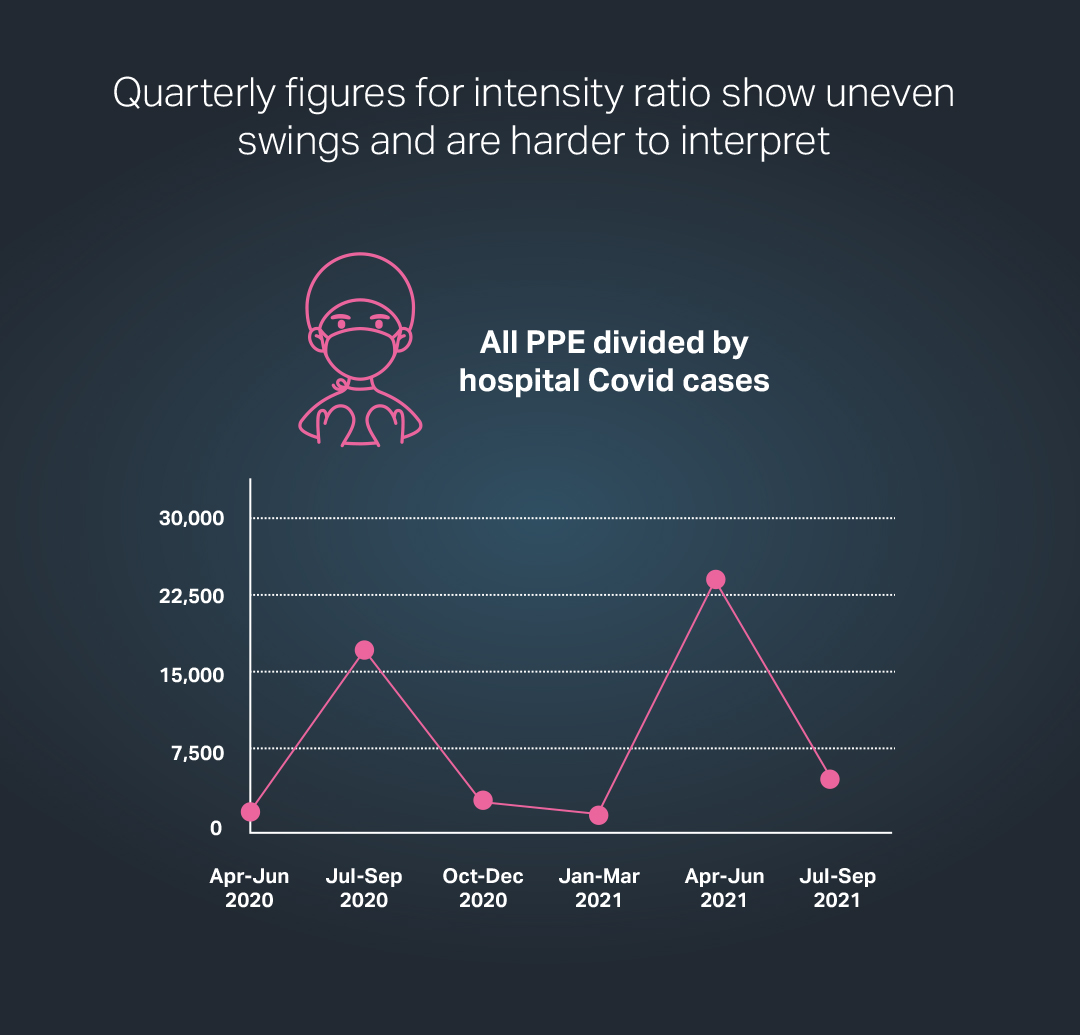 Quarterly figures for intensity ratio show uneven swings and are harder to interpret

All PPE divided by hospital Covid cases

30,000

22,500

15,000

7,500

0

Apr-Jun 2020

Jul-Sep 2020

Oct-Dec 2020

Jan-Mar 2021

Apr-Jun 2021

Jul-Sep 2021